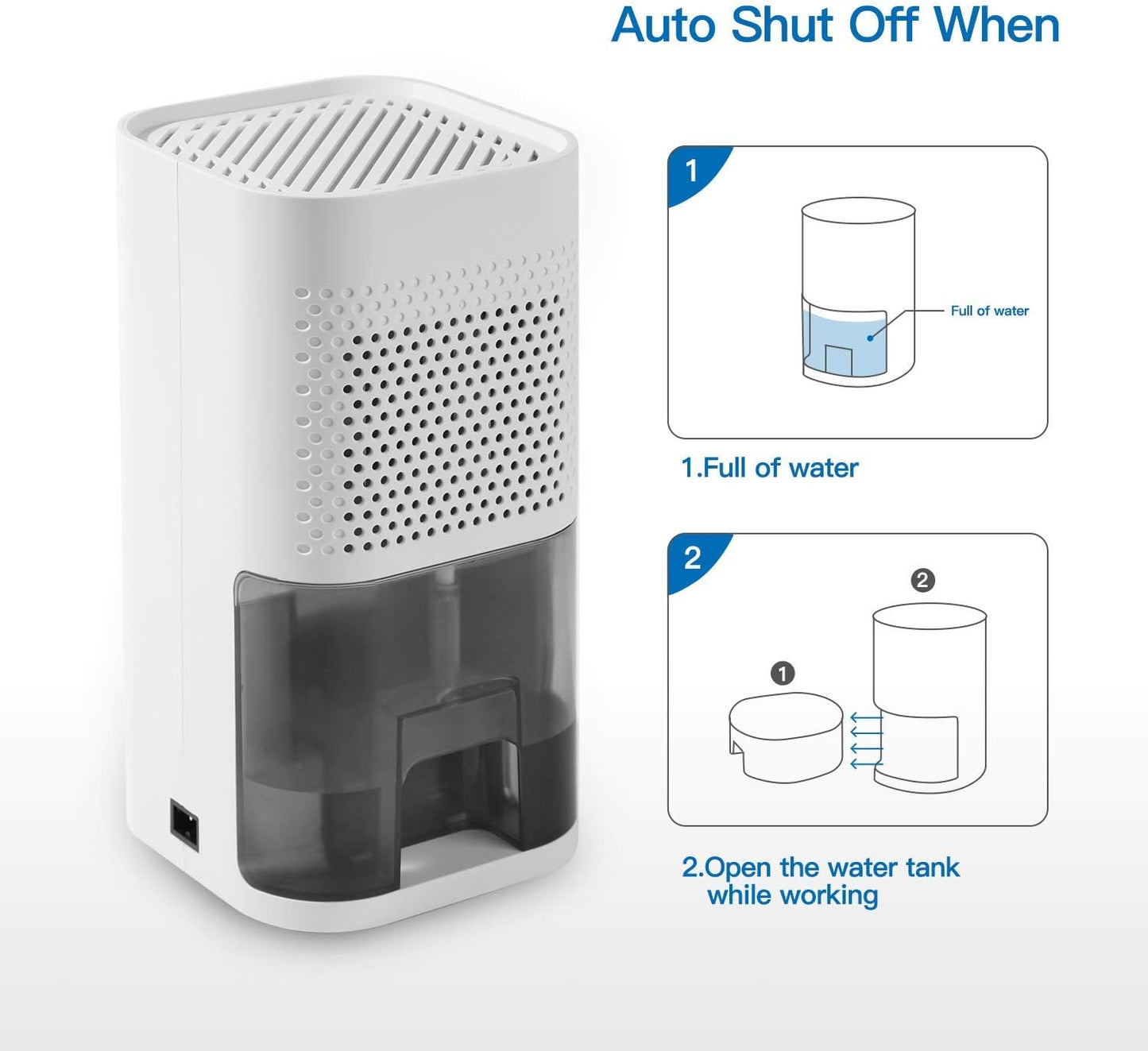 Auto Shut Off When

1

Full of water

1.Full of water

2

2

1

2.Open the water tank while working