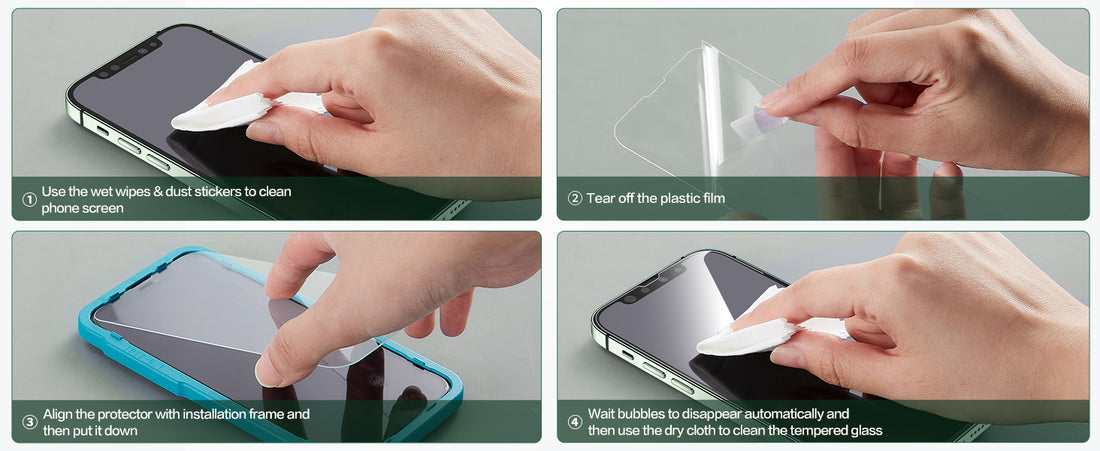 ① Use the wet wipes & dust stickers to clean phone screen

② Tear off the plastic film

③ Align the protector with installation frame and then put it down

④ Wait bubbles to disappear automatically and then use the dry cloth to clean the tempered glass